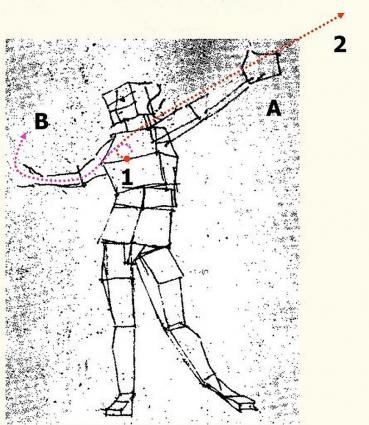 2
A
B
1